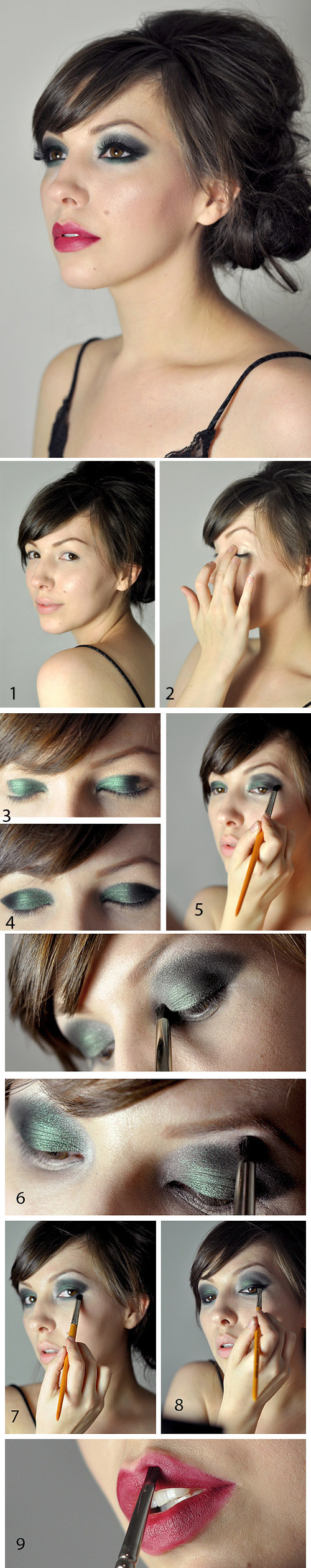 1
2
3
4
5
6
7
8
9