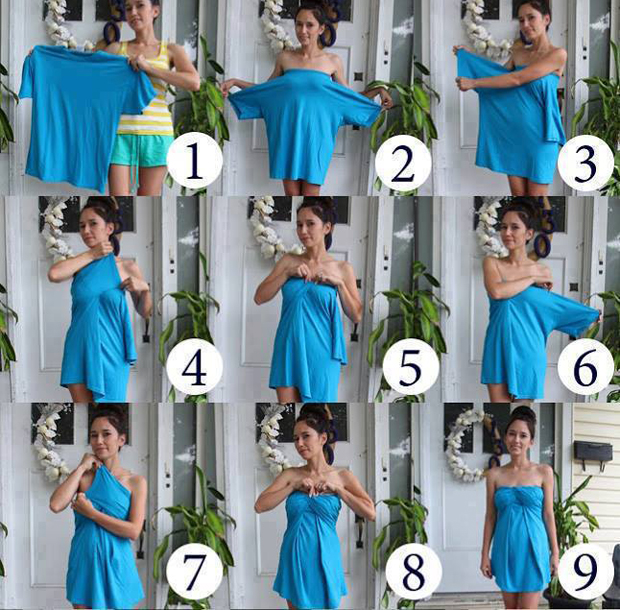 1
2
3
4
5
6
7
8
9