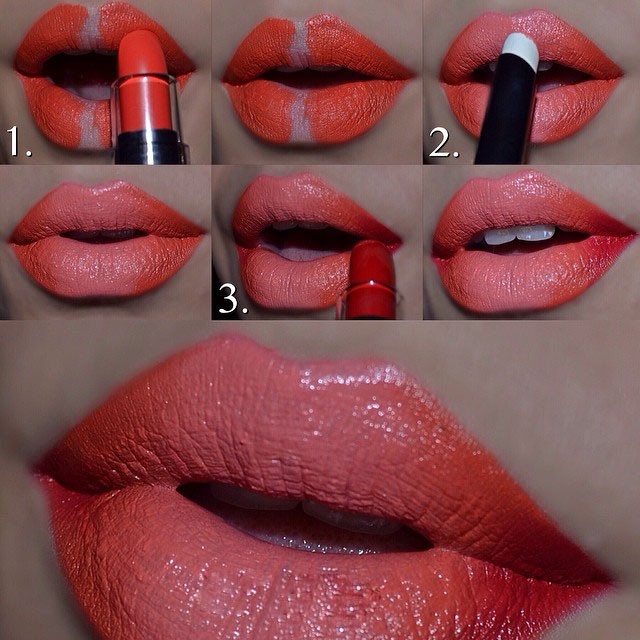 1.

2.

3.