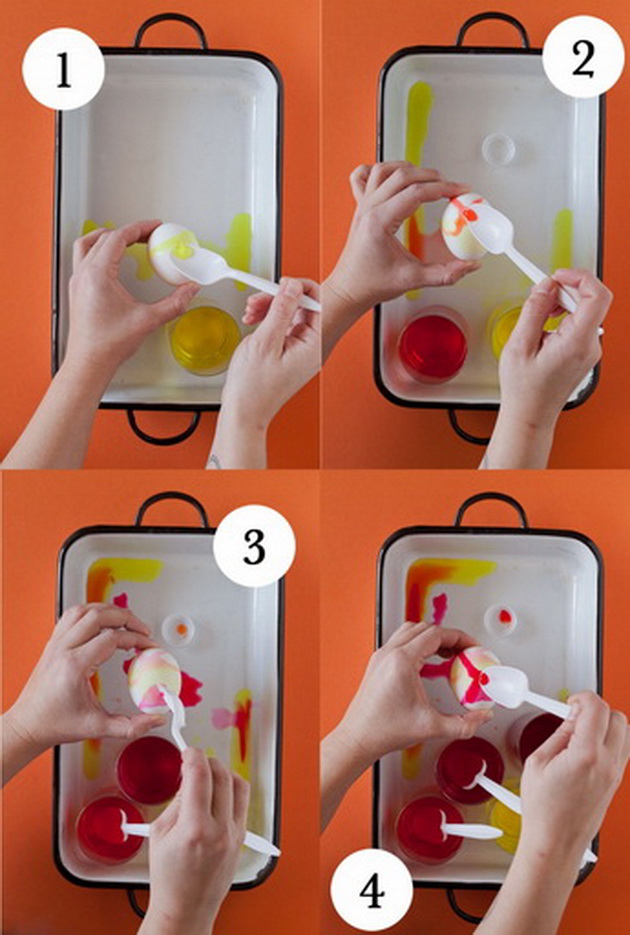 1

2

3

4