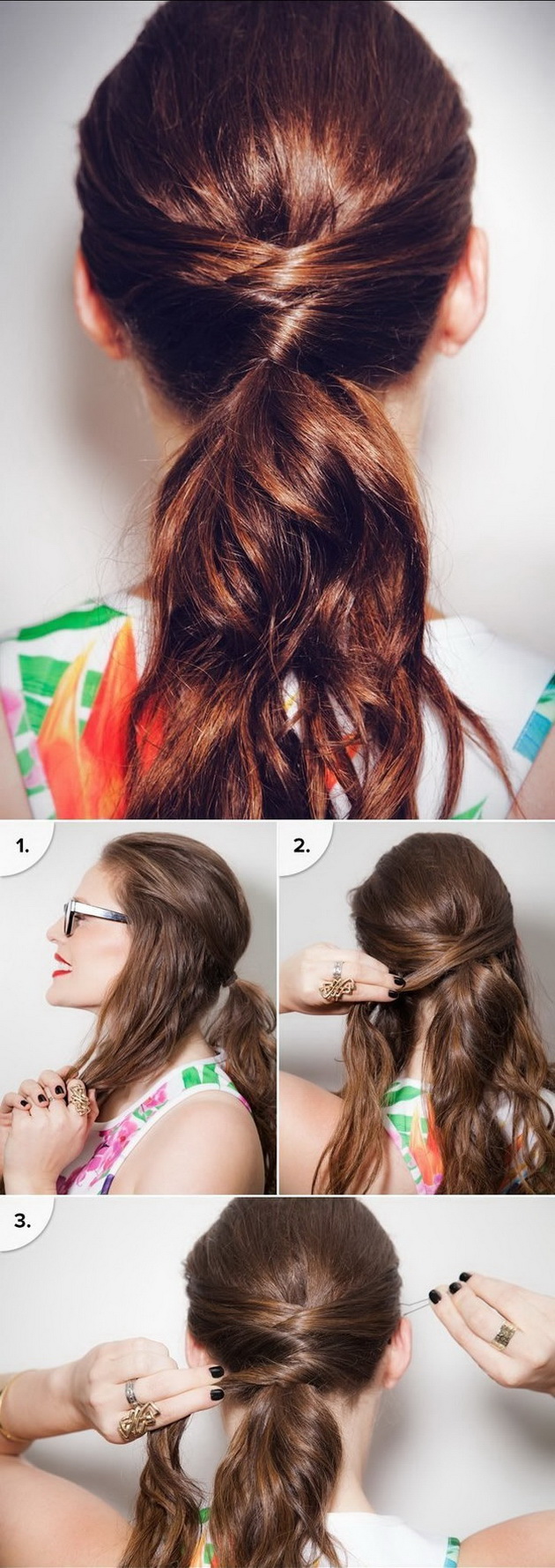 1.

2.

3.