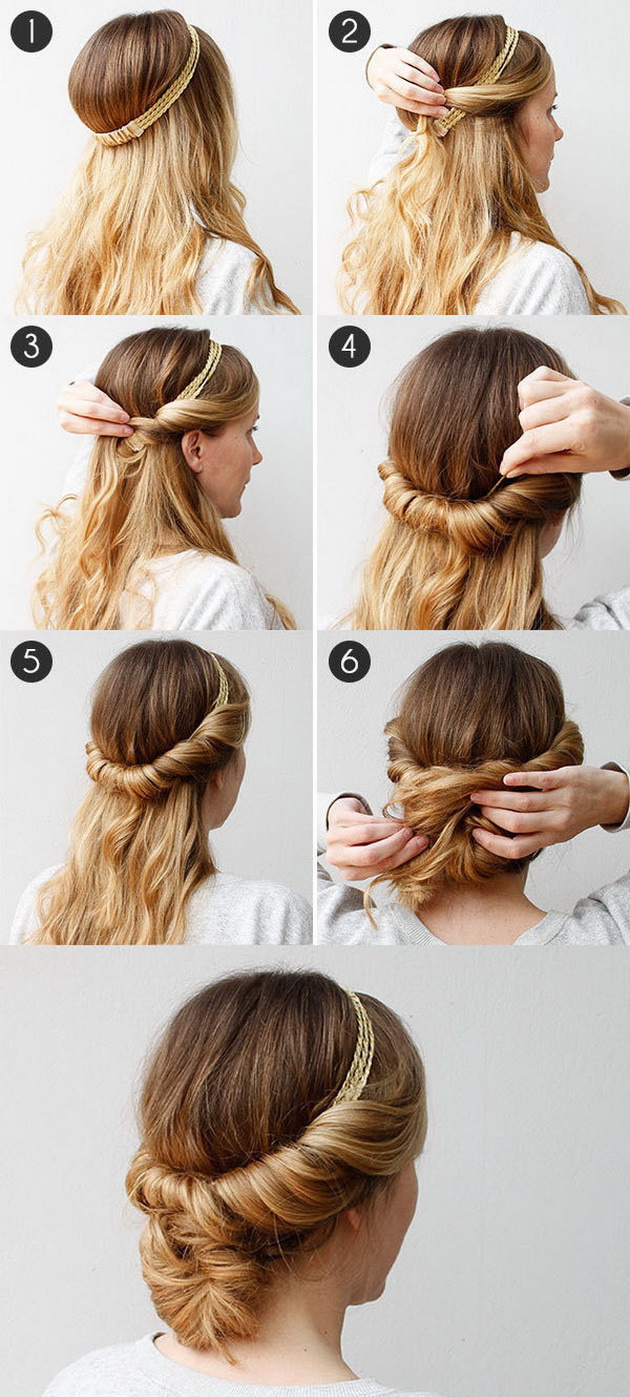 1
2
3
4
5
6