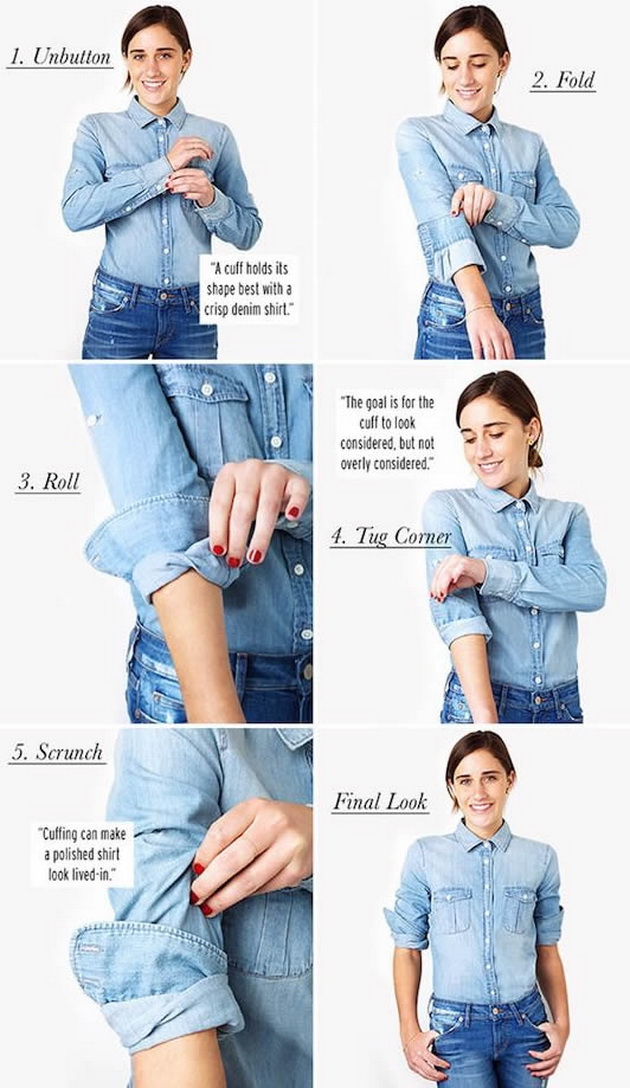 1. Unbutton

"A cuff holds its shape best with a crisp denim shirt."

2. Fold

3. Roll

"The goal is for the cuff to look considered, but not overly considered."

4. Tug Corner

5. Scrunch

"Cuffing can make a polished shirt look lived-in."

Final Look