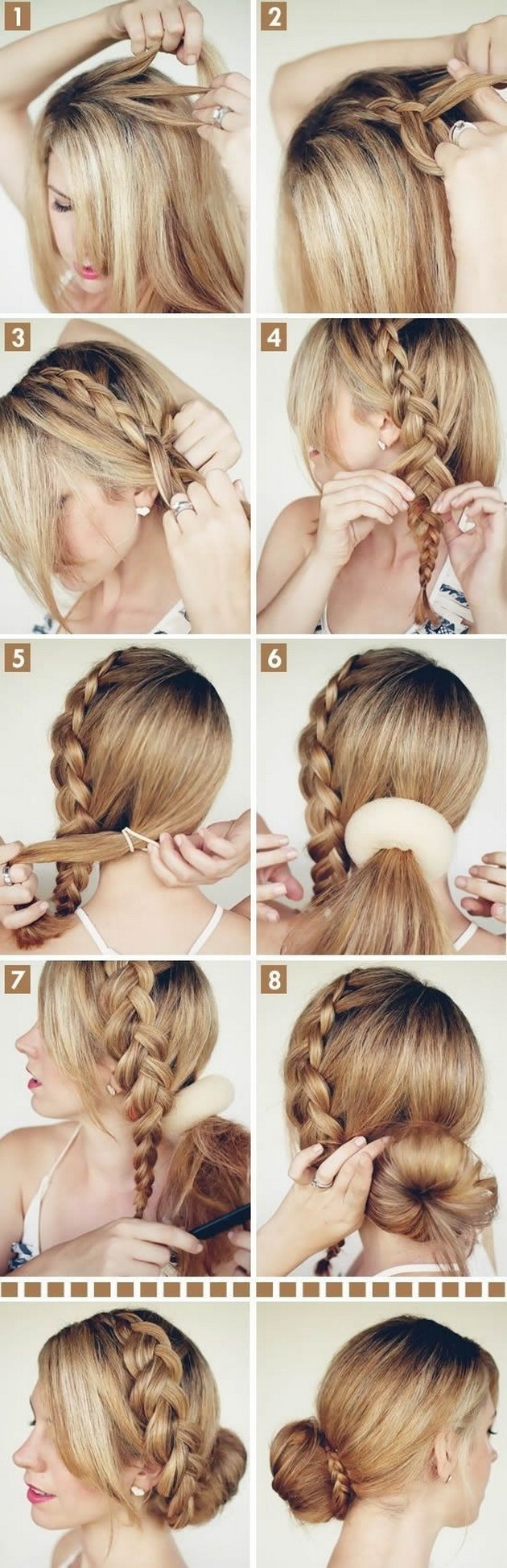 1
2
3
4
5
6
7
8