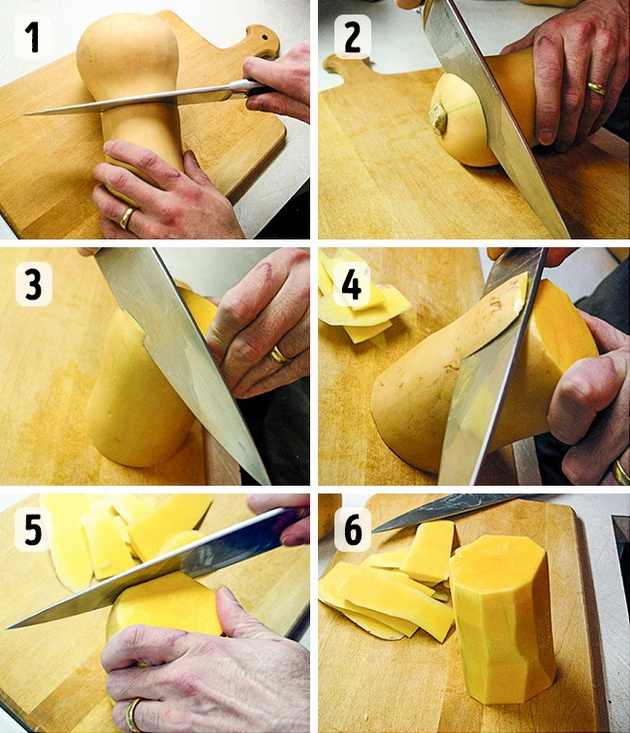 1

2

3

4

5

6