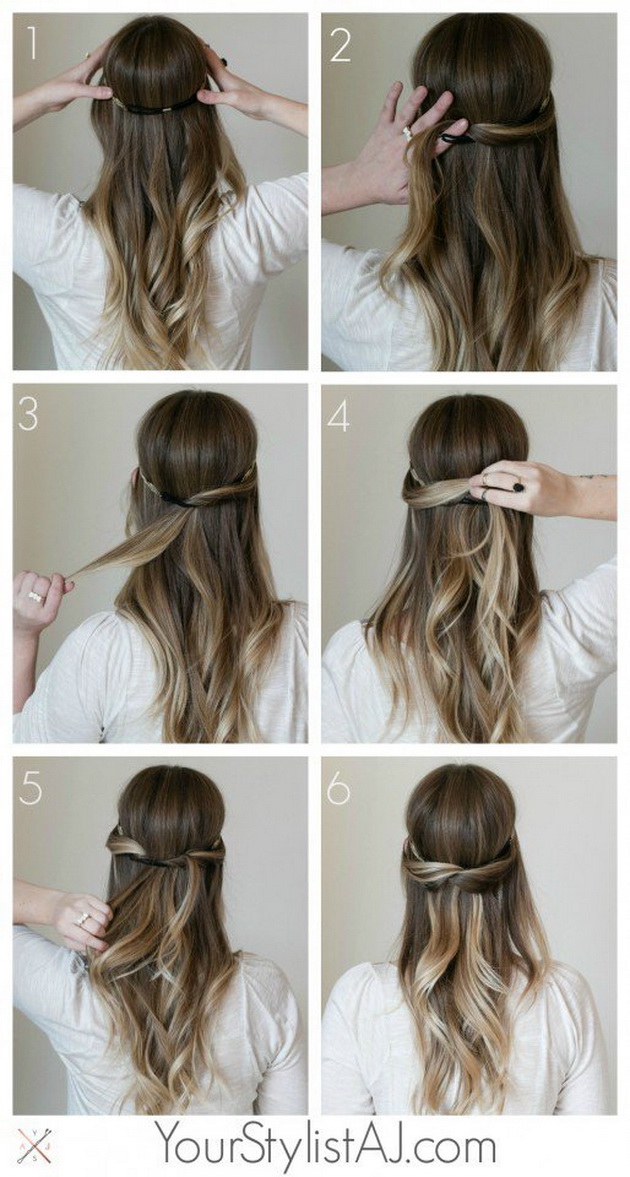 1
2
3
4
5
6
YourStylistAJ.com