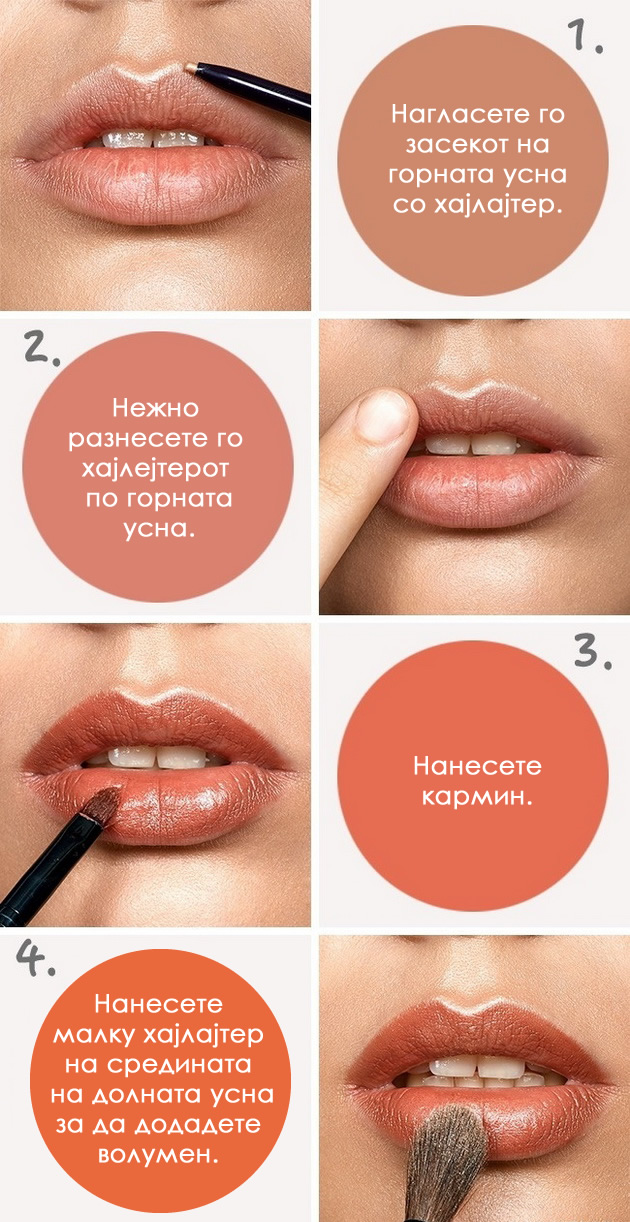 1.

Нагласете го засекот на горната усна со хајлајтер.

2.

Нежно разнесете го хајлејтерот по горната усна.

3.

Нанесете кармин.

4.

Нанесете малку хајлајтер на средината на долната усна за да додадете волумен.