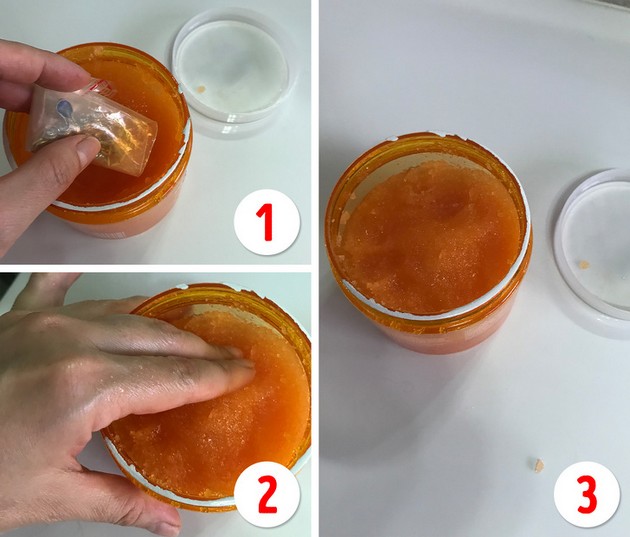 1

2

3