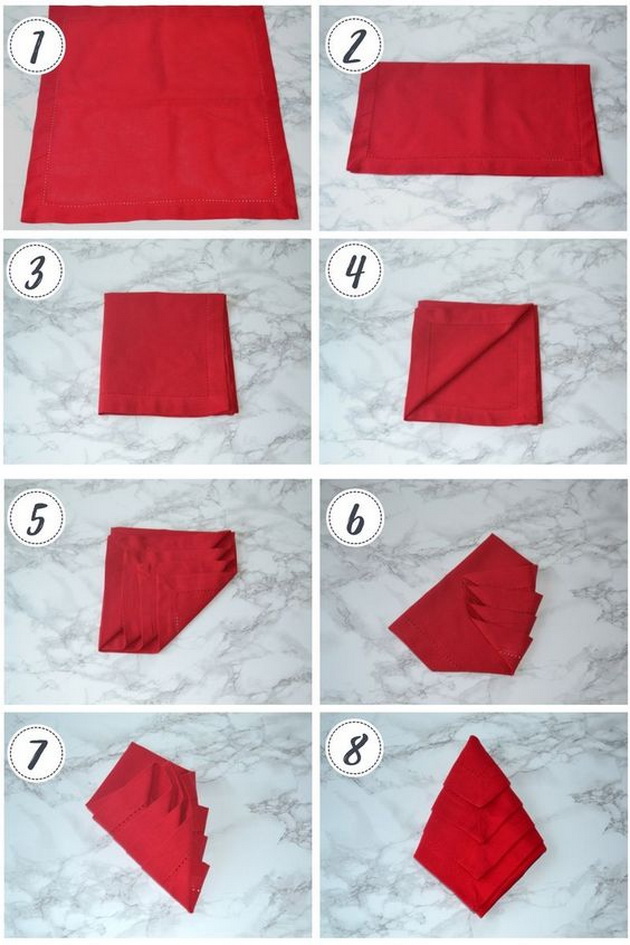 1

2

3

4

5

6

7

8