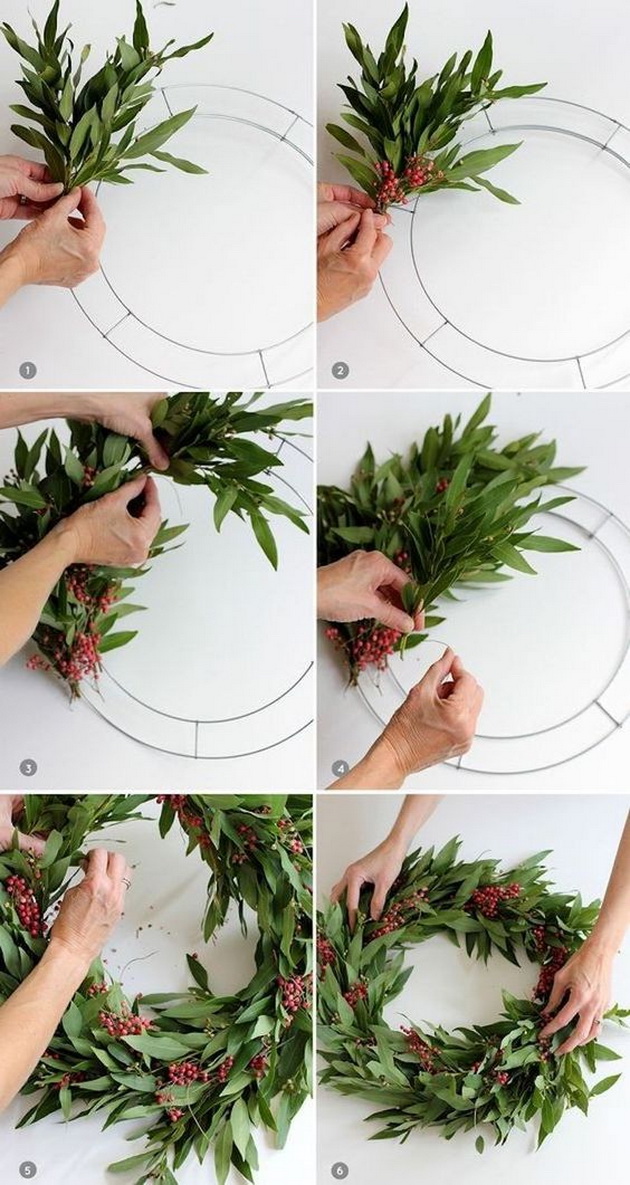 1

2

3

4

5

6