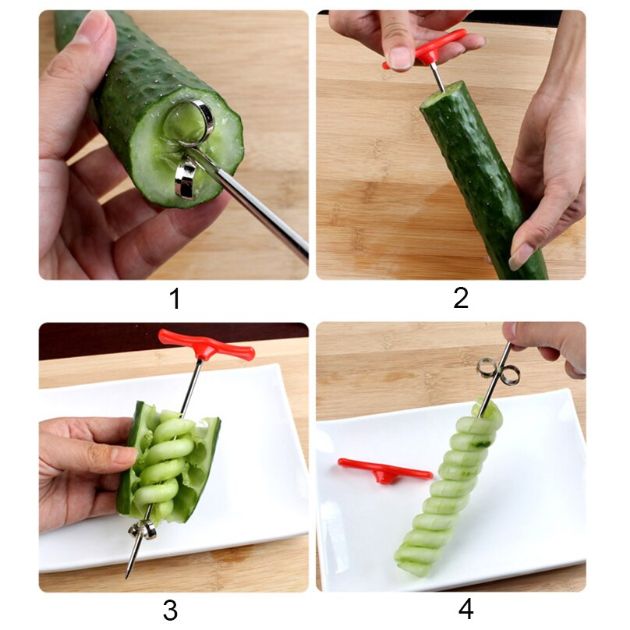 1

2

3

4