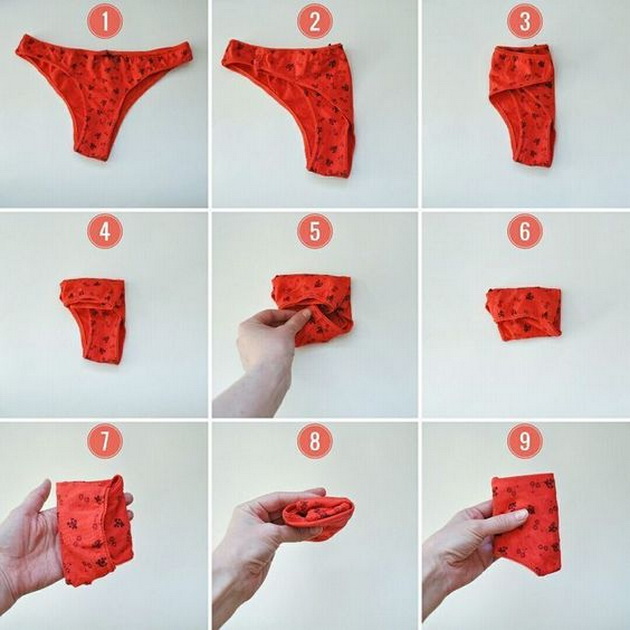 1

2

3

4

5

6

7

8

9