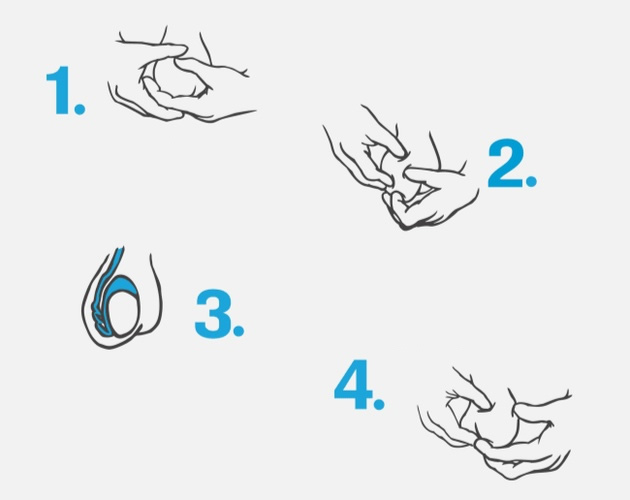 1.

2.

3.

4.