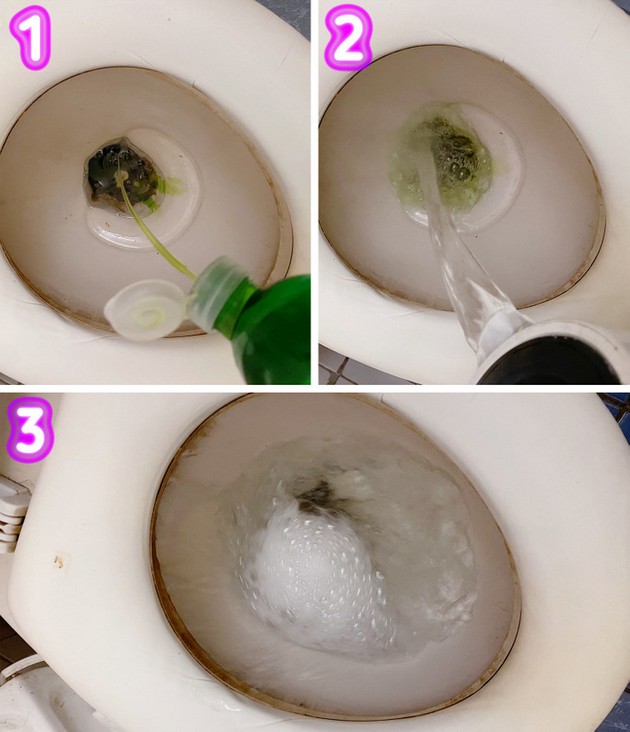 1

2

3