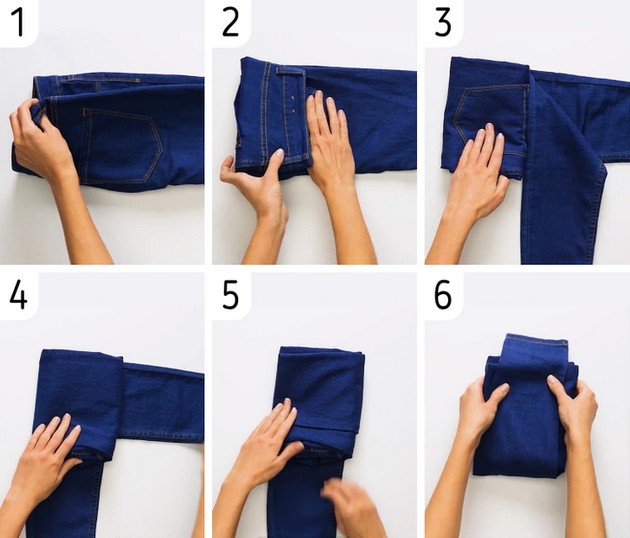 1
2
3
4
5
6