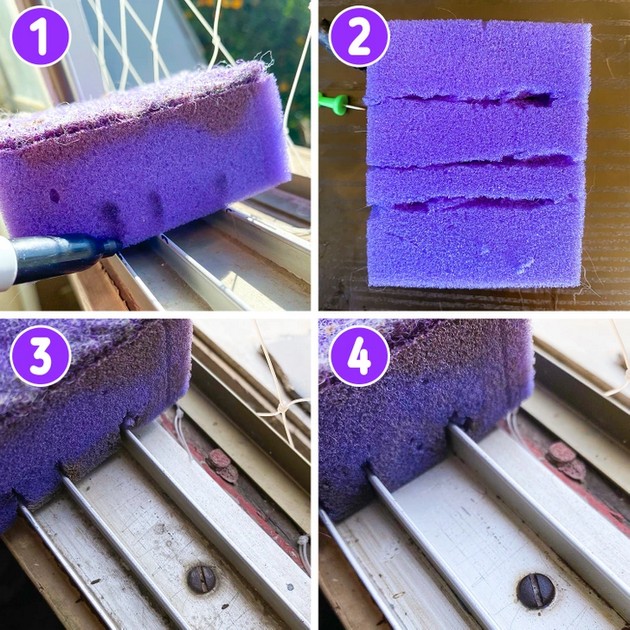 1
2
3
4