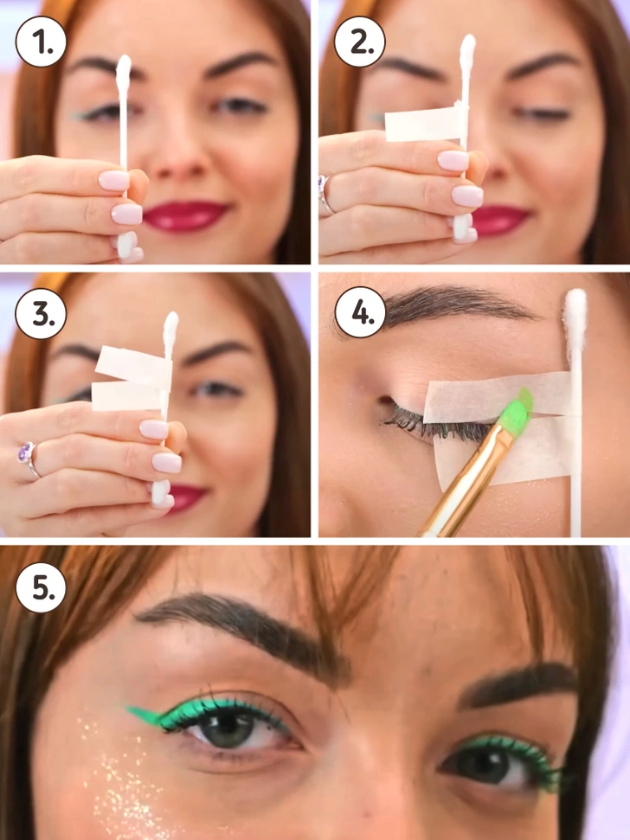 1.

2.

3.

4.

5.