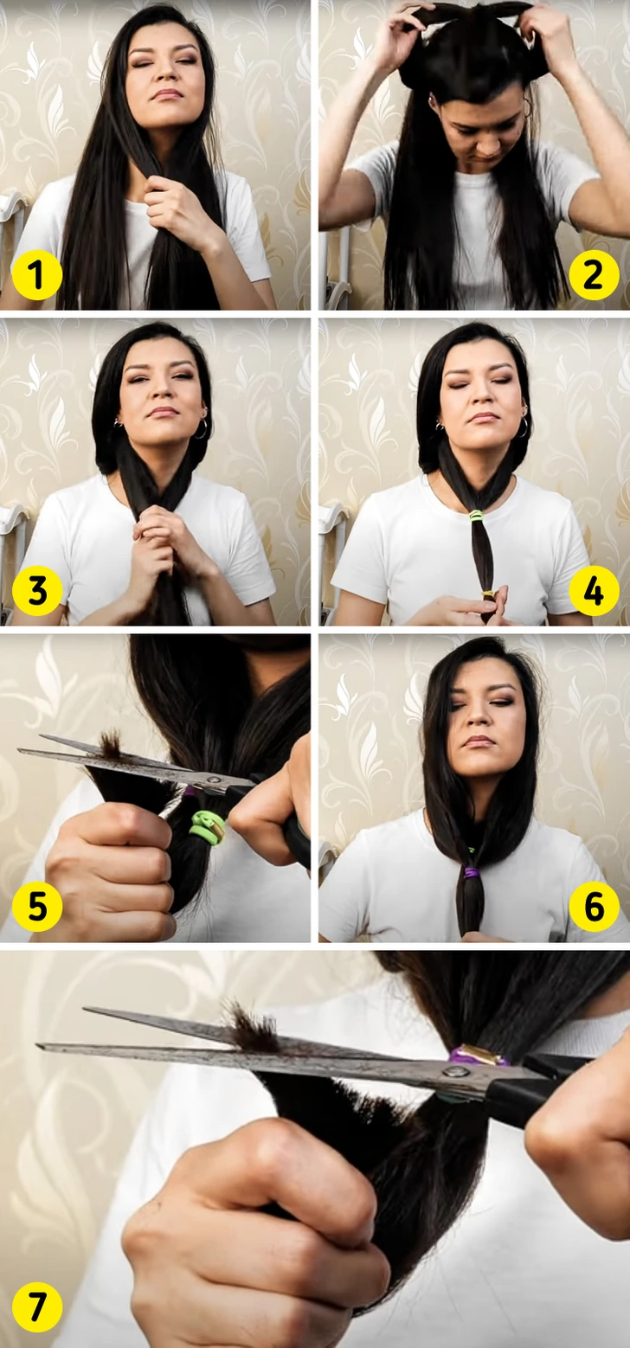 1
2
3
4
5
6
7