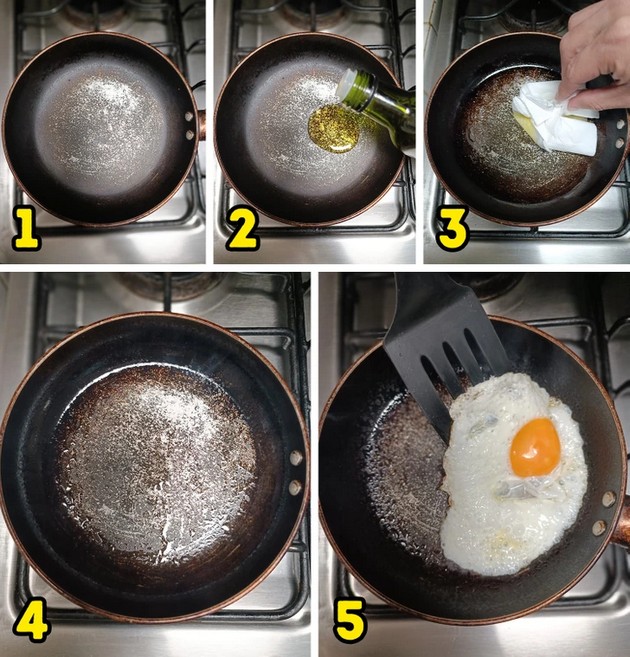 1

2

3

4

5