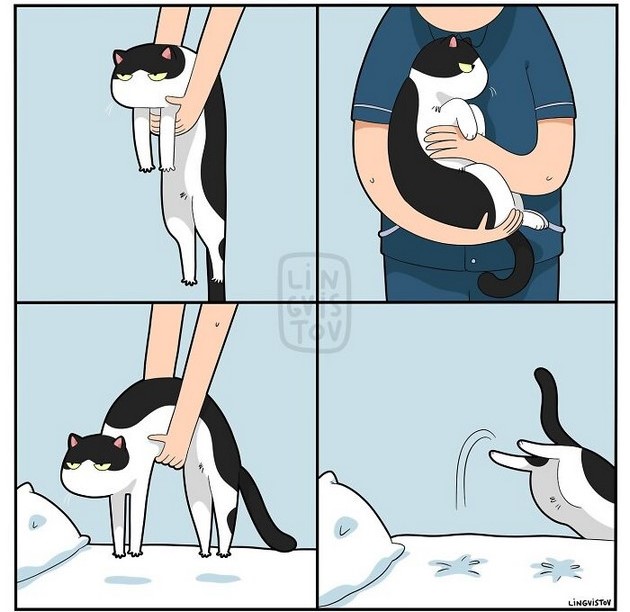 LIN
GVIS
TOV

LINGVISTOV