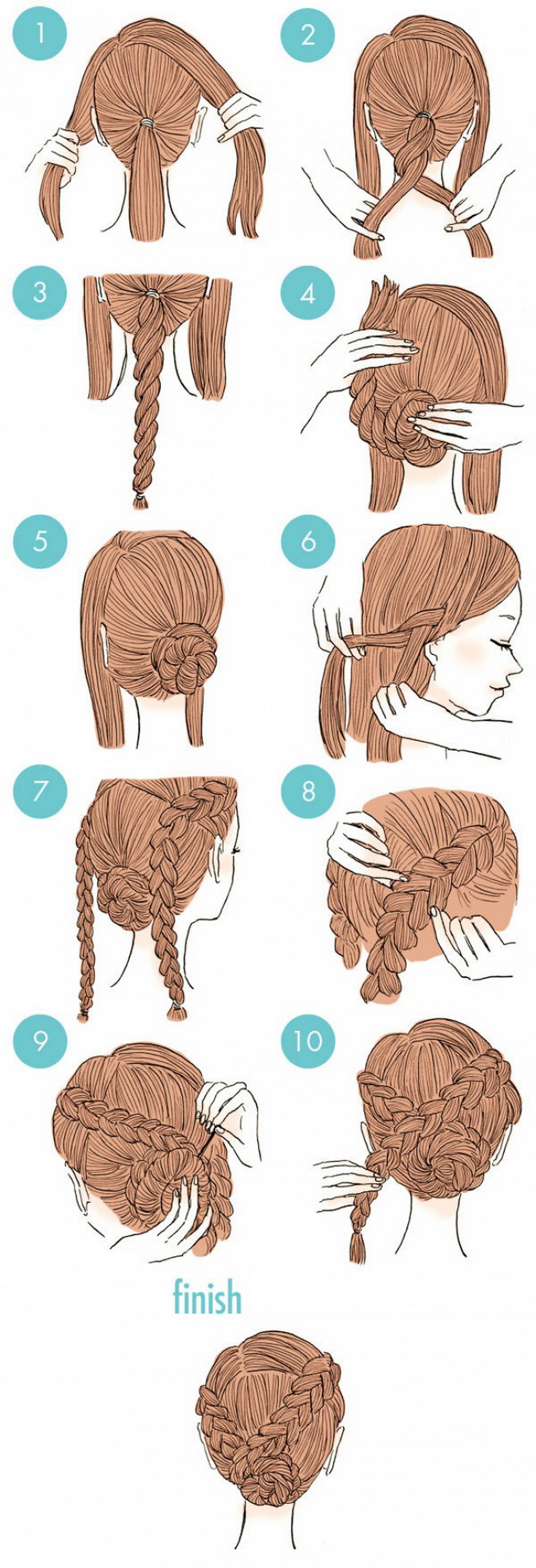 1

2

3

4

5

6

7

8

9

10

finish