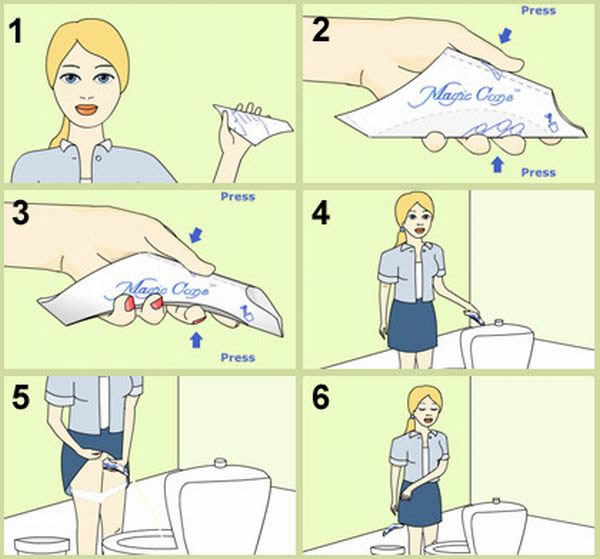 1

2
Press
Magic Cone
Press

3
Press
Magic Cone
Press

4

5

6